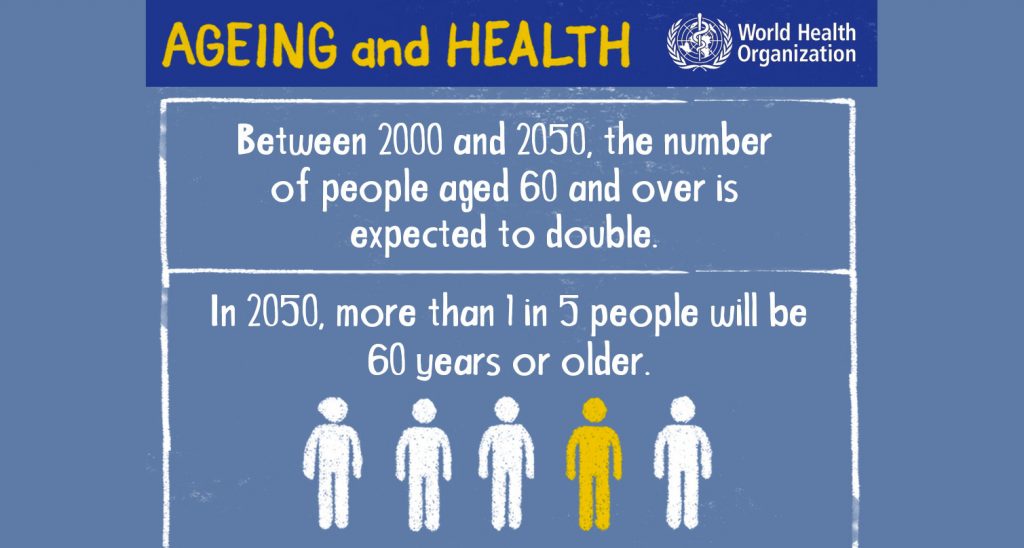 AGEING and HEALTH

World Health Organization

Between 2000 and 2050, the number of people aged 60 and over is expected to double.

In 2050, more than 1 in 5 people will be 60 years or older.